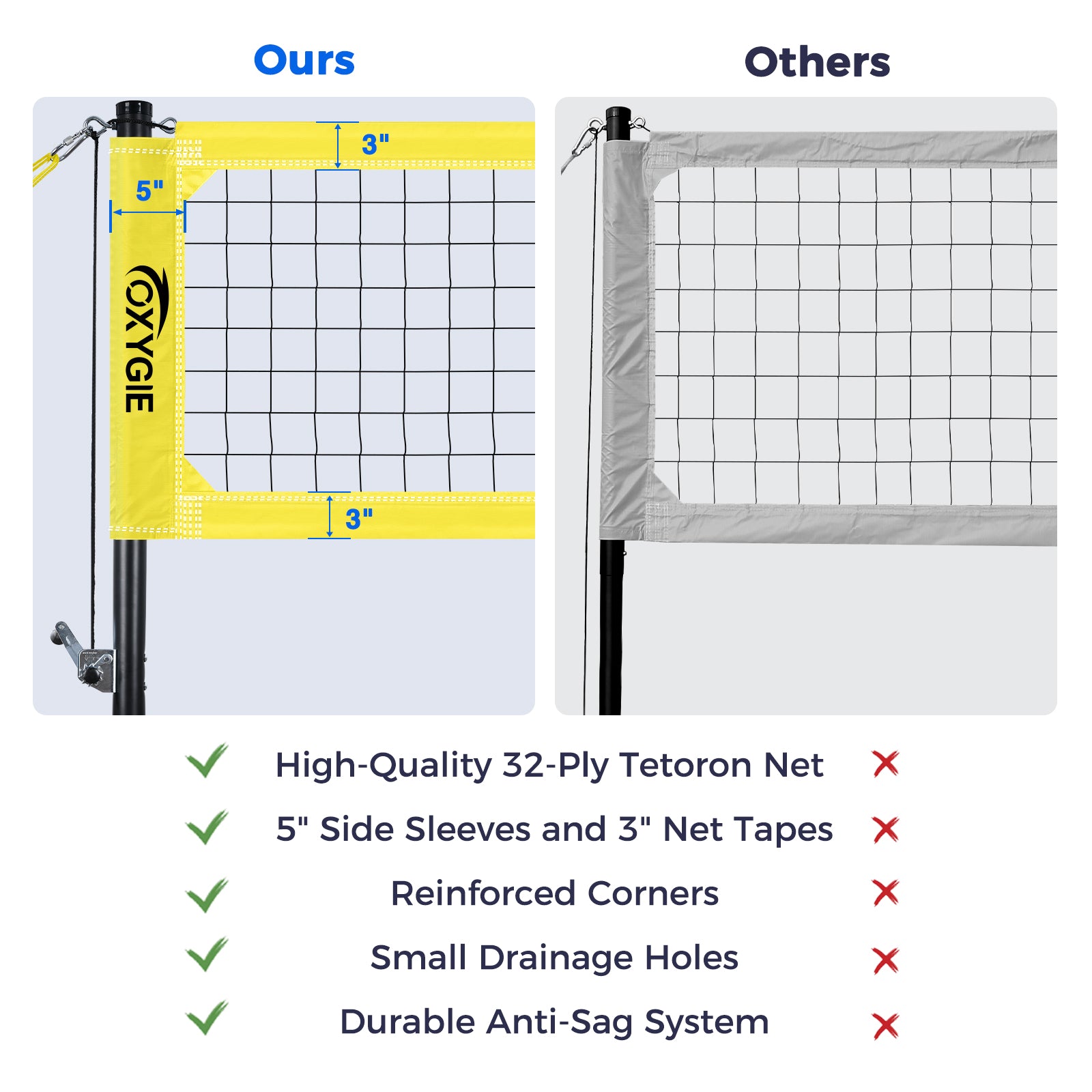 Ours

Others

3"

5"

OXYGIE

3"

High-Quality 32-Ply Tetoron Net

5" Side Sleeves and 3" Net Tapes

Reinforced Corners

Small Drainage Holes

Durable Anti-Sag System