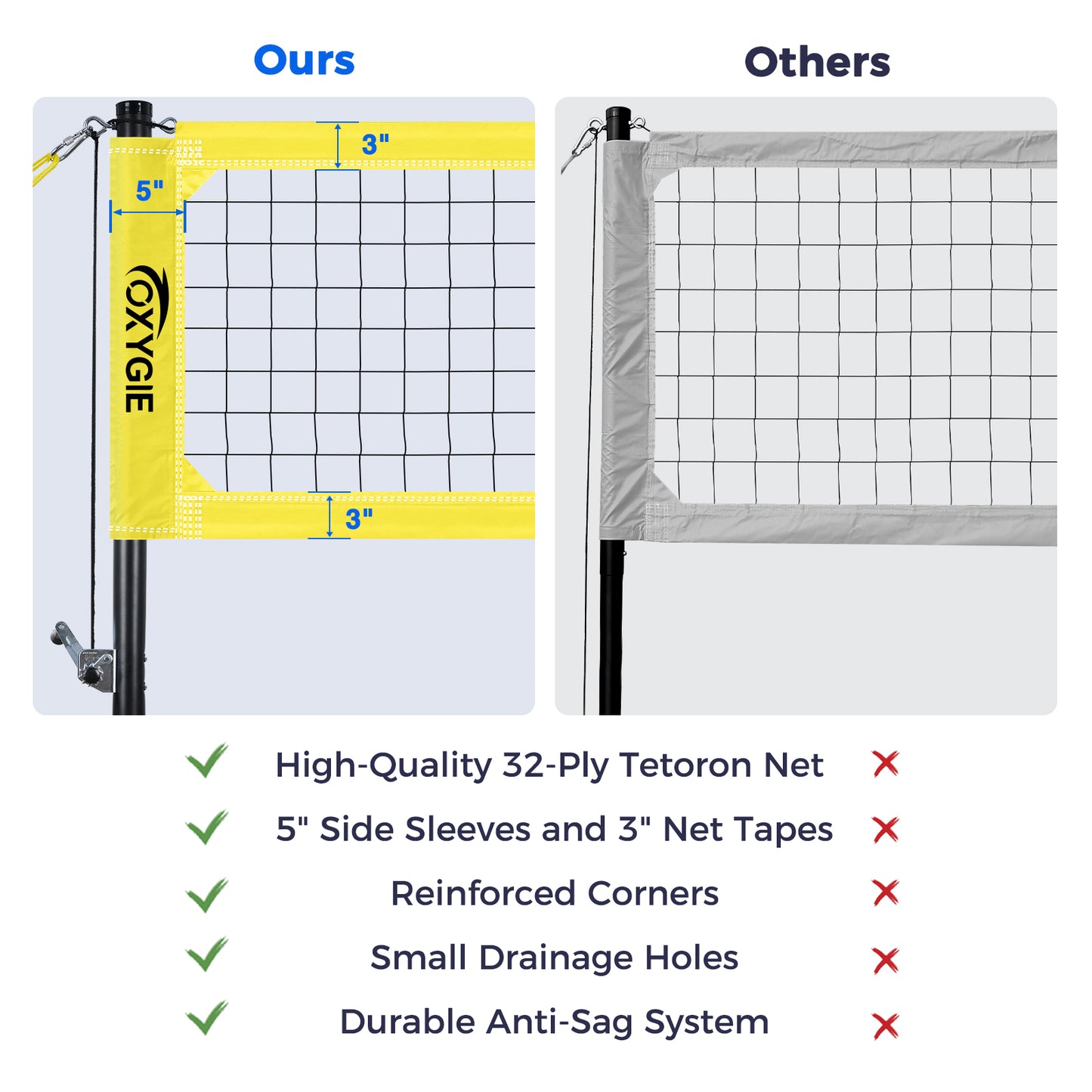 Ours

Others

3"

5"

OXYGIE

3"

High-Quality 32-Ply Tetoron Net

5" Side Sleeves and 3" Net Tapes

Reinforced Corners

Small Drainage Holes

Durable Anti-Sag System