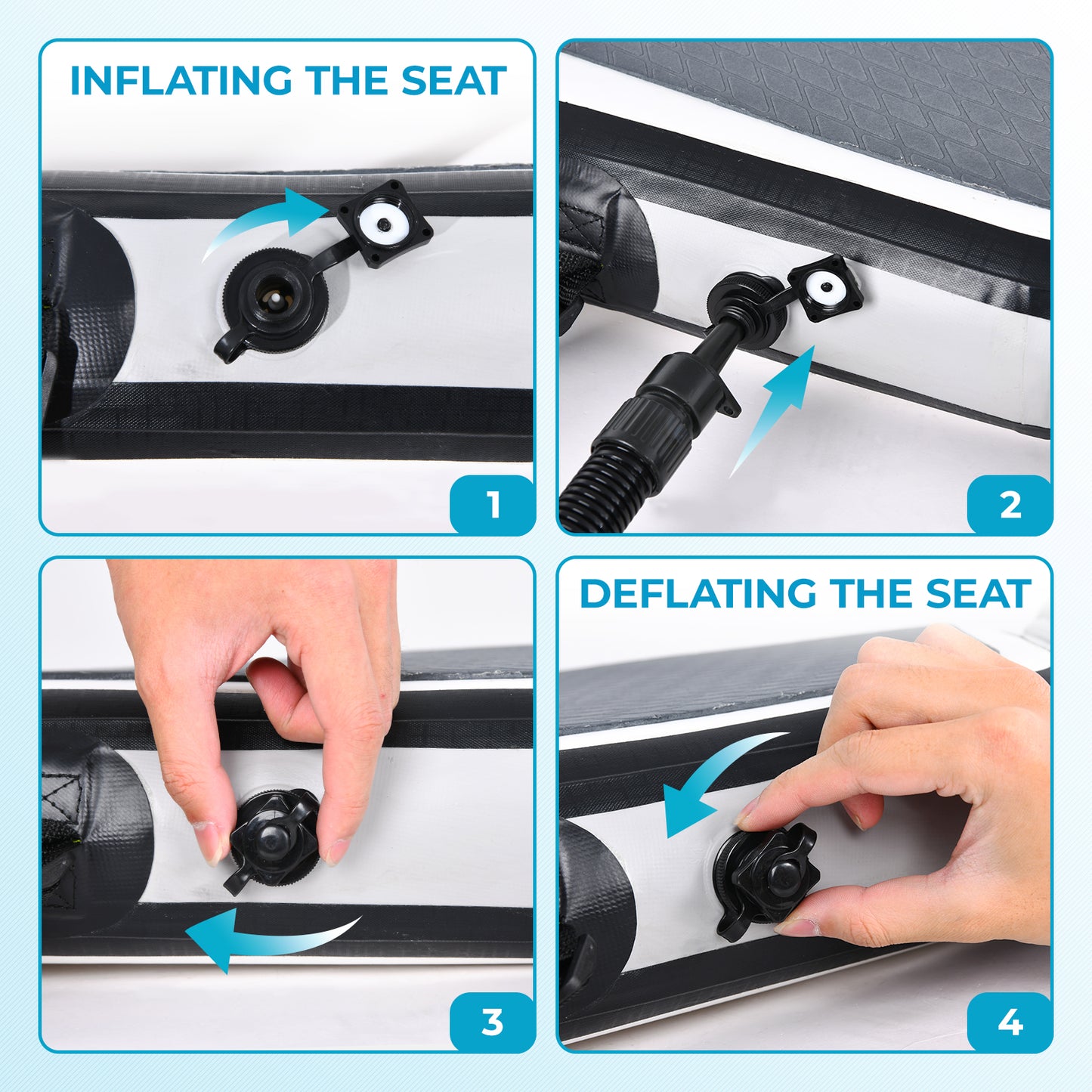 INFLATING THE SEAT

1

2

3

DEFLATING THE SEAT

4